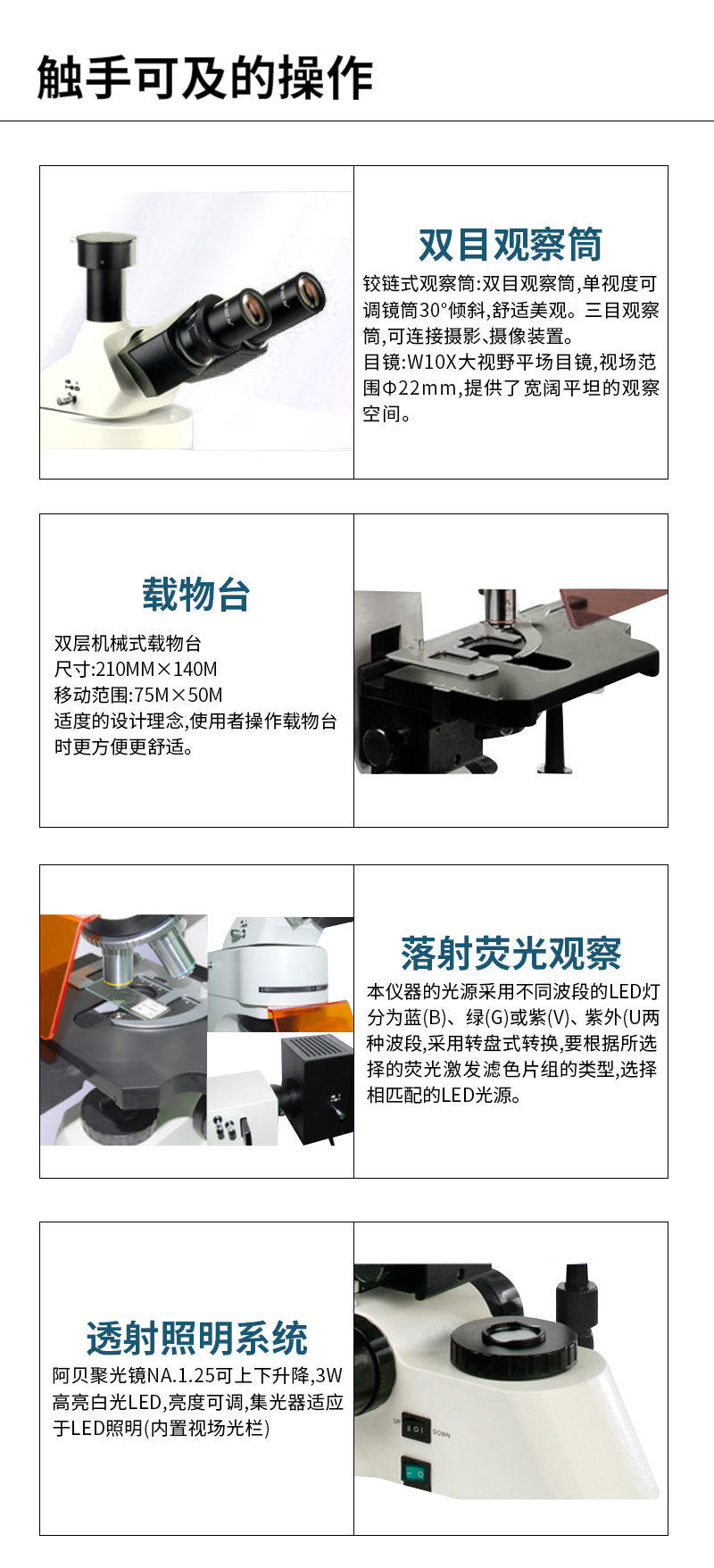 触手可及的操作

双目观察筒

铰链式观察筒:双目观察筒,单视度可调镜筒30°倾斜,舒适美观。三目观察筒,可连接摄影、摄像装置。
目镜:W10X大视野平场目镜,视场范围Φ22mm,提供了宽阔平坦的观察空间。

载物台

双层机械式载物台
尺寸:210MM×140M
移动范围:75M×50M
适度的设计理念,使用者操作载物台时更方便更舒适。

落射荧光观察

本仪器的光源采用不同波段的LED灯分为蓝(B)、绿(G)或紫(V)、紫外(U两种波段,采用转盘式转换,要根据所选择的荧光激发滤色片组的类型,选择相匹配的LED光源。

透射照明系统

阿贝聚光镜NA.1.25可上下升降,3W高亮白光LED,亮度可调,集光器适应于LED照明(内置视场光栏)

UP
DOWN