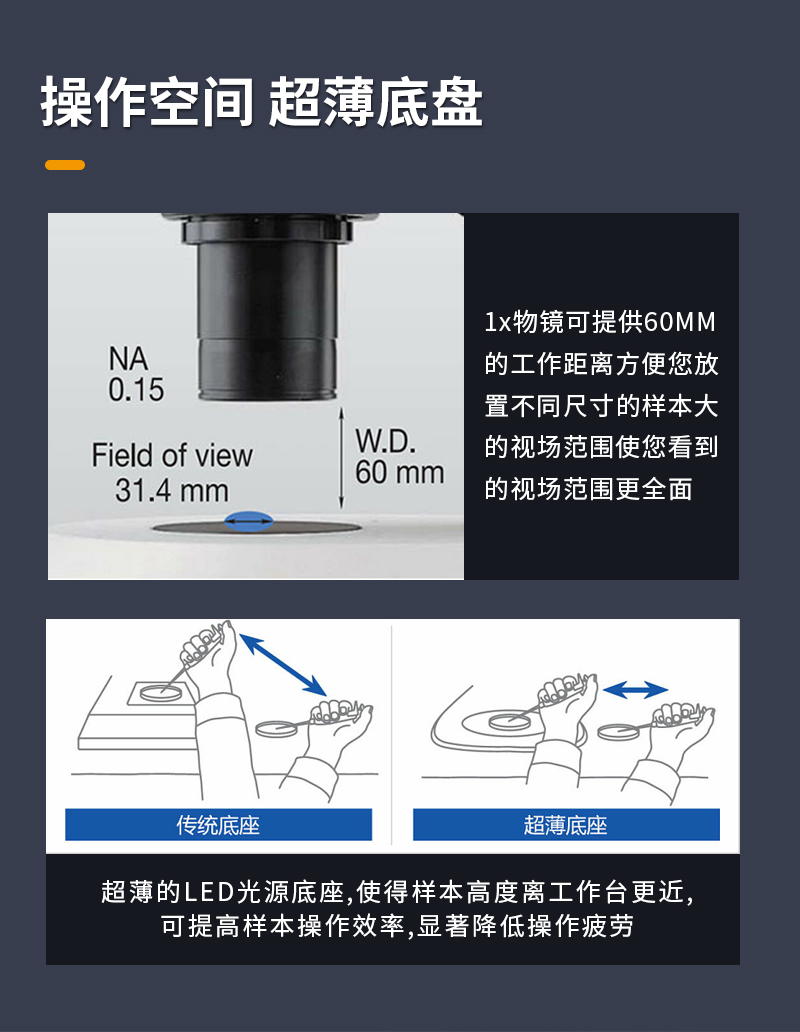 操作空间 超薄底盘

NA
0.15

Field of view
31.4 mm

W.D.
60 mm

1x物镜可提供60MM的工作距离方便您放置不同尺寸的样本大的视场范围使您看到的视场范围更全面

传统底座

超薄底座

超薄的LED光源底座,使得样本高度离工作台更近,可提高样本操作效率,显著降低操作疲劳