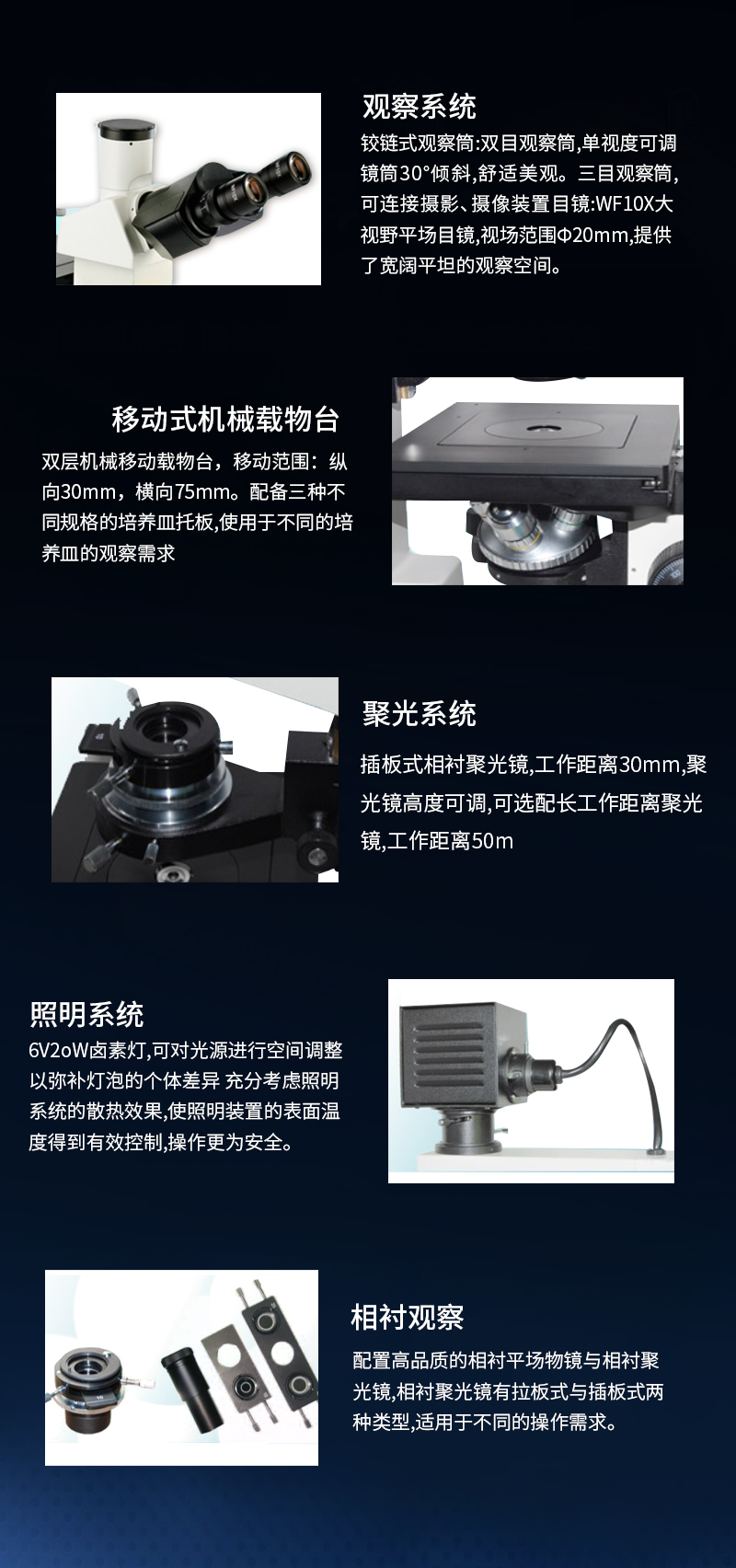 观察系统

铰链式观察筒:双目观察筒,单视度可调镜筒30°倾斜,舒适美观。三目观察筒,可连接摄影、摄像装置目镜:WF10X大视野平场目镜,视场范围Φ20mm,提供了宽阔平坦的观察空间。

移动式机械载物台

双层机械移动载物台，移动范围：纵向30mm，横向75mm。配备三种不同规格的培养皿托板,使用于不同的培养皿的观察需求

聚光系统

插板式相衬聚光镜,工作距离30mm,聚光镜高度可调,可选配长工作距离聚光镜,工作距离50m

照明系统

6V2oW卤素灯,可对光源进行空间调整以弥补灯泡的个体差异 充分考虑照明系统的散热效果,使照明装置的表面温度得到有效控制,操作更为安全。

相衬观察

配置高品质的相衬平场物镜与相衬聚光镜,相衬聚光镜有拉板式与插板式两种类型,适用于不同的操作需求。