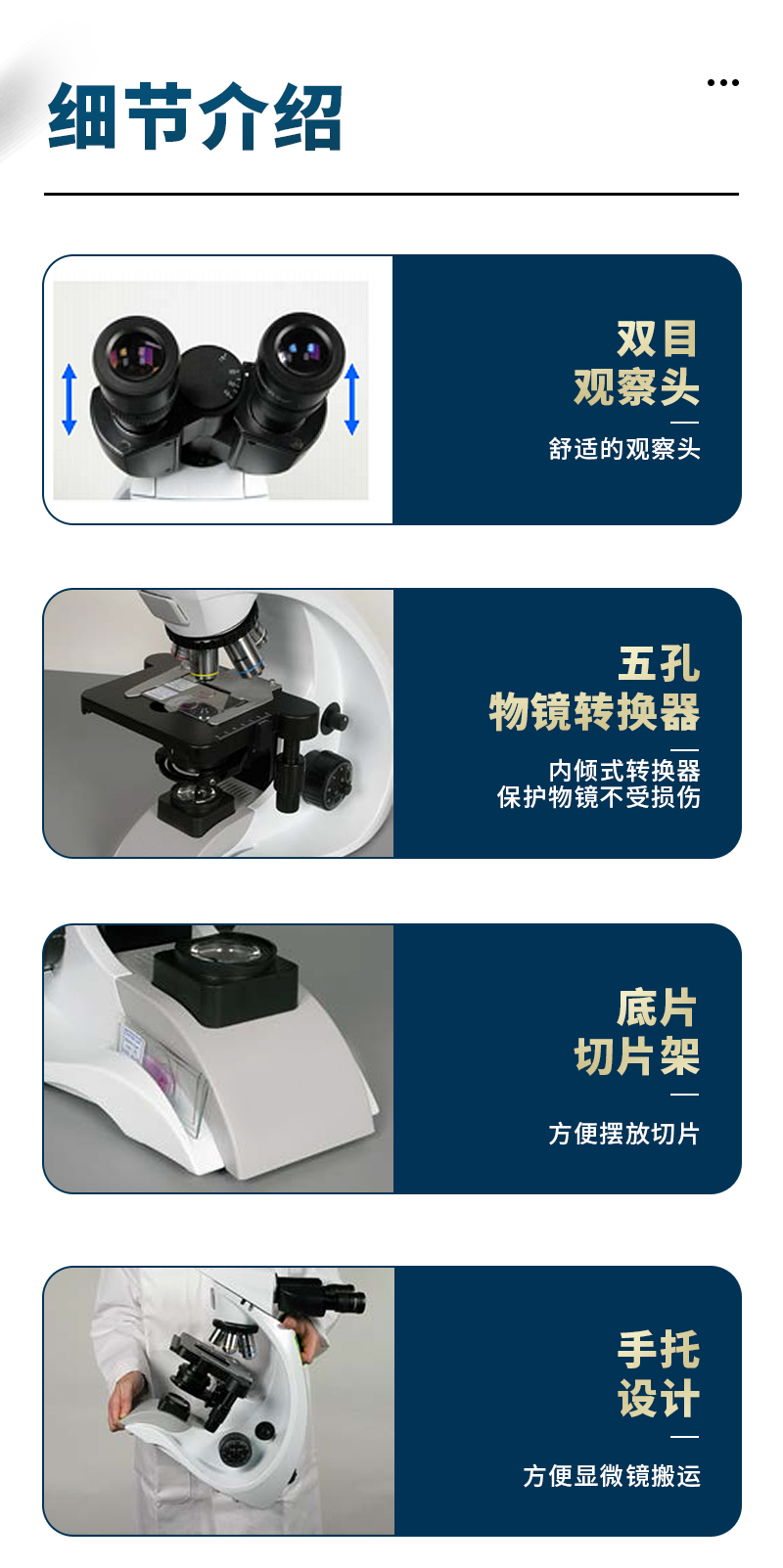 细节介绍

双目
观察头

舒适的观察头

五孔
物镜转换器

内倾式转换器
保护物镜不受损伤

底片
切片架

方便摆放切片

手托
设计

方便显微镜搬运